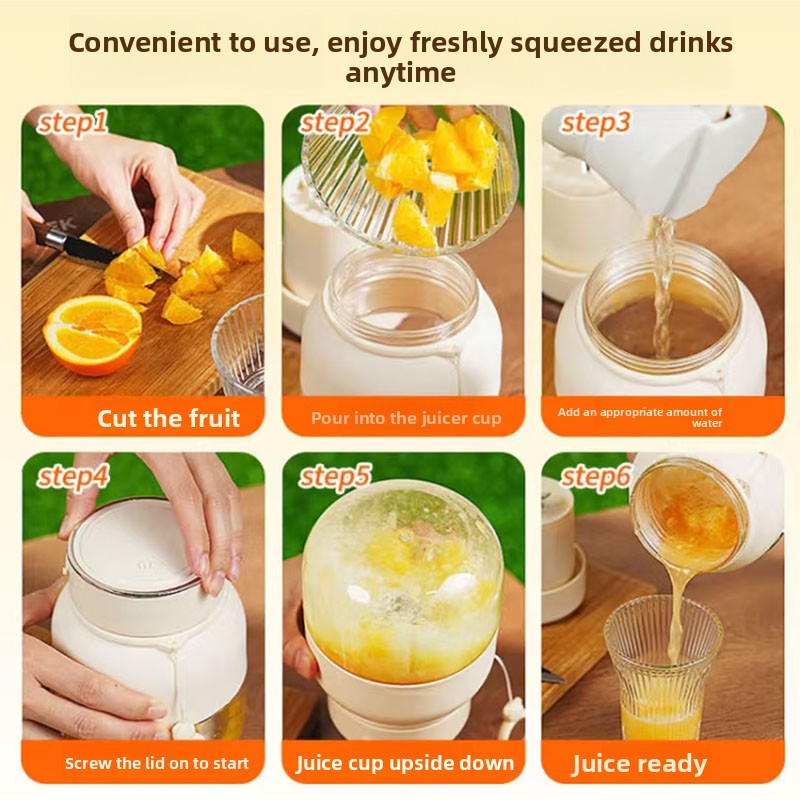 Convenient to use, enjoy freshly squeezed drinks anytime

step1

Cut the fruit

step2

Pour into the juicer cup

step3

Add an appropriate amount of water

step4

Screw the lid on to start

step5

Juice cup upside down

step6

Juice ready