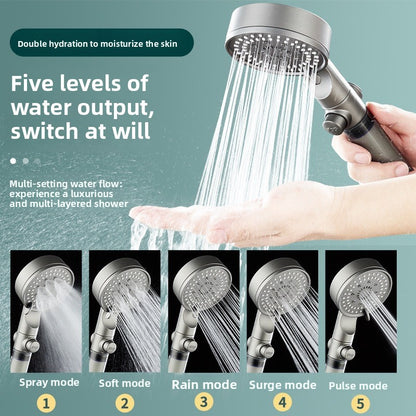 Double hydration to moisturize the skin

Five levels of water output, switch at will

Multi-setting water flow: experience a luxurious and multi-layered shower

Spray mode
1

Soft mode
2

Rain mode
3

Surge mode
4

Pulse mode
5