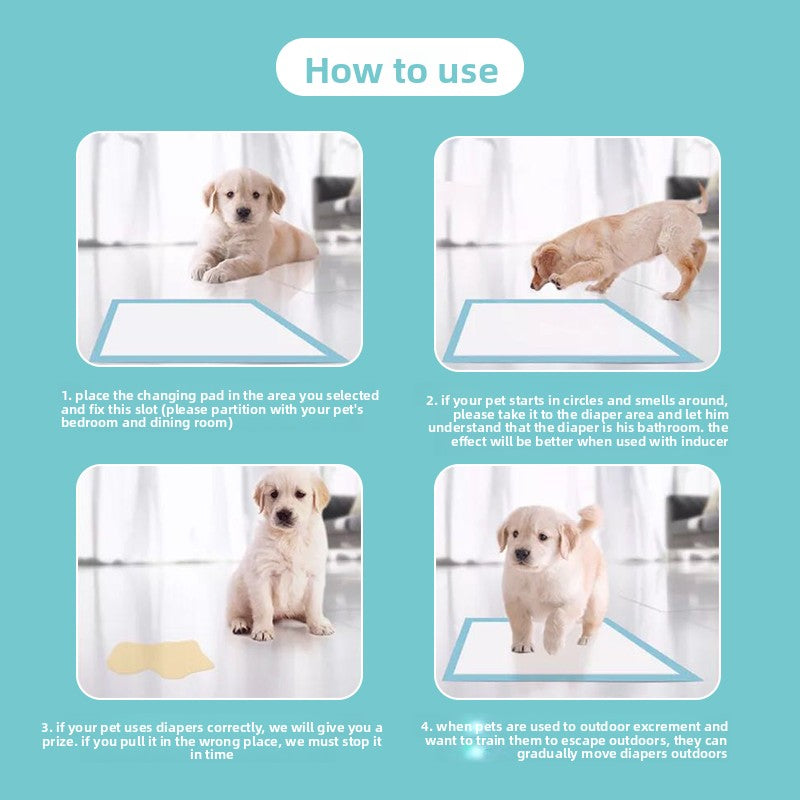 How to use

1. place the changing pad in the area you selected and fix this slot (please partition with your pet's bedroom and dining room)

2. if your pet starts in circles and smells around, please take it to the diaper area and let him understand that the diaper is his bathroom. the effect will be better when used with inducer

3. if your pet uses diapers correctly, we will give you a prize. if you pull it in the wrong place, we must stop it in time

4. when pets are used to outdoor excrement and want to train them to escape outdoors, they can gradually move diapers outdoors