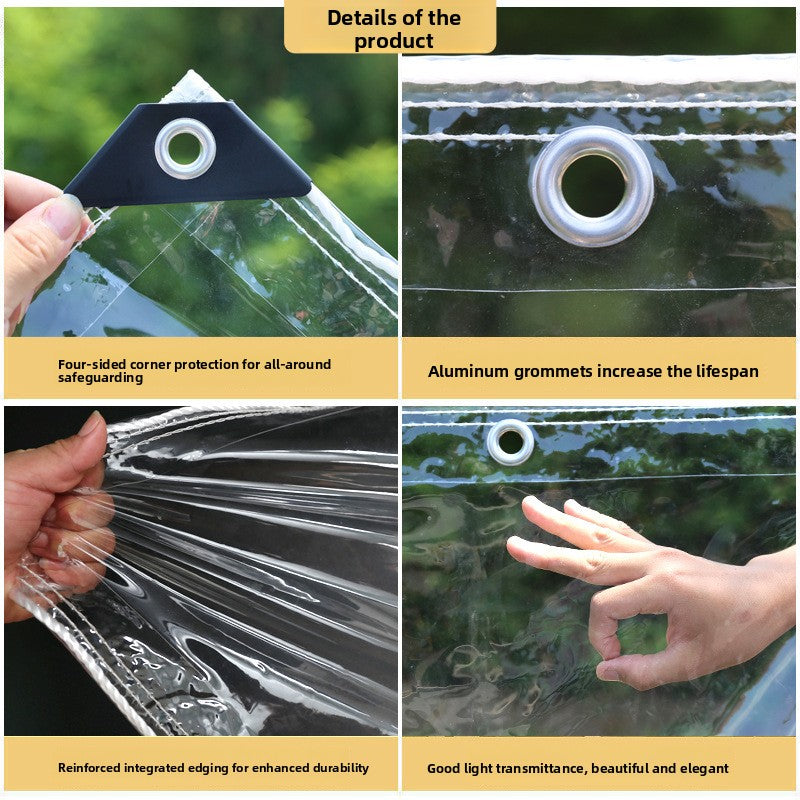 Details of the product

Four-sided corner protection for all-around safeguarding

Aluminum grommets increase the lifespan

Reinforced integrated edging for enhanced durability

Good light transmittance, beautiful and elegant