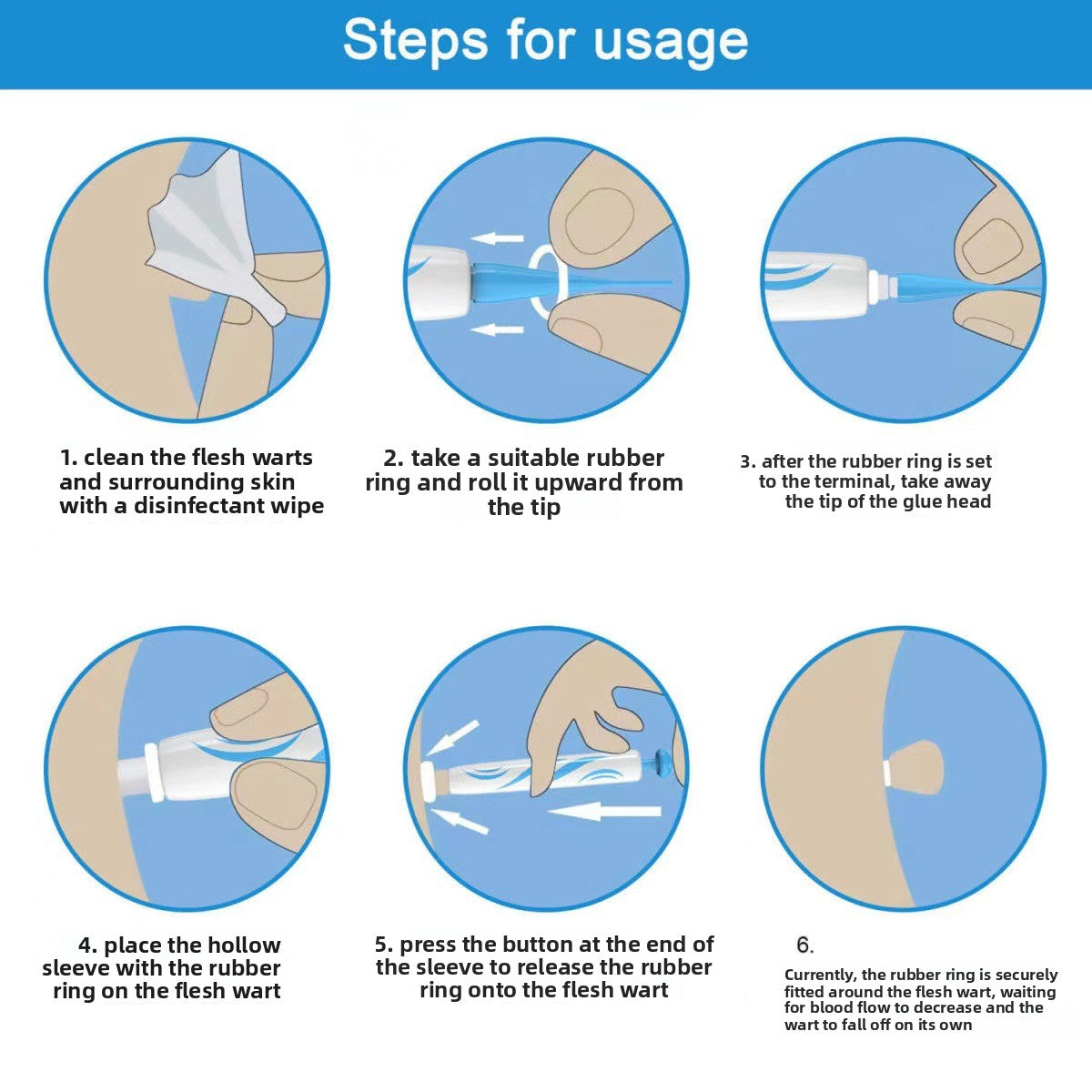 Steps for usage

1. clean the flesh warts and surrounding skin with a disinfectant wipe

2. take a suitable rubber ring and roll it upward from the tip

3. after the rubber ring is set to the terminal, take away the tip of the glue head

4. place the hollow sleeve with the rubber ring on the flesh wart

5. press the button at the end of the sleeve to release the rubber ring onto the flesh wart

6.

Currently, the rubber ring is securely fitted around the flesh wart, waiting for blood flow to decrease and the wart to fall off on its own