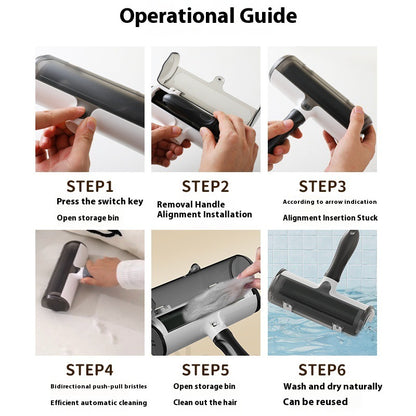 Operational Guide

STEP1
Press the switch key
Open storage bin

STEP2
Removal Handle
Alignment Installation

STEP3
According to arrow indication
Alignment Insertion Stuck

STEP4
Bidirectional push-pull bristles
Efficient automatic cleaning

STEP5
Open storage bin
Clean out the hair

STEP6
Wash and dry naturally
Can be reused