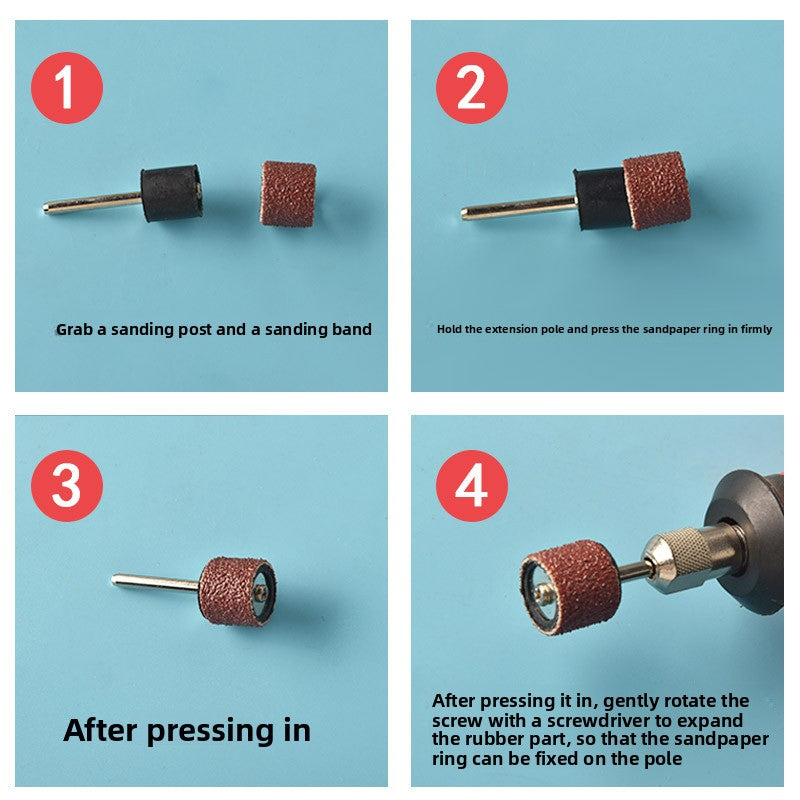 1

Grab a sanding post and a sanding band

2

Hold the extension pole and press the sandpaper ring in firmly

3

After pressing in

4

After pressing it in, gently rotate the screw with a screwdriver to expand the rubber part, so that the sandpaper ring can be fixed on the pole