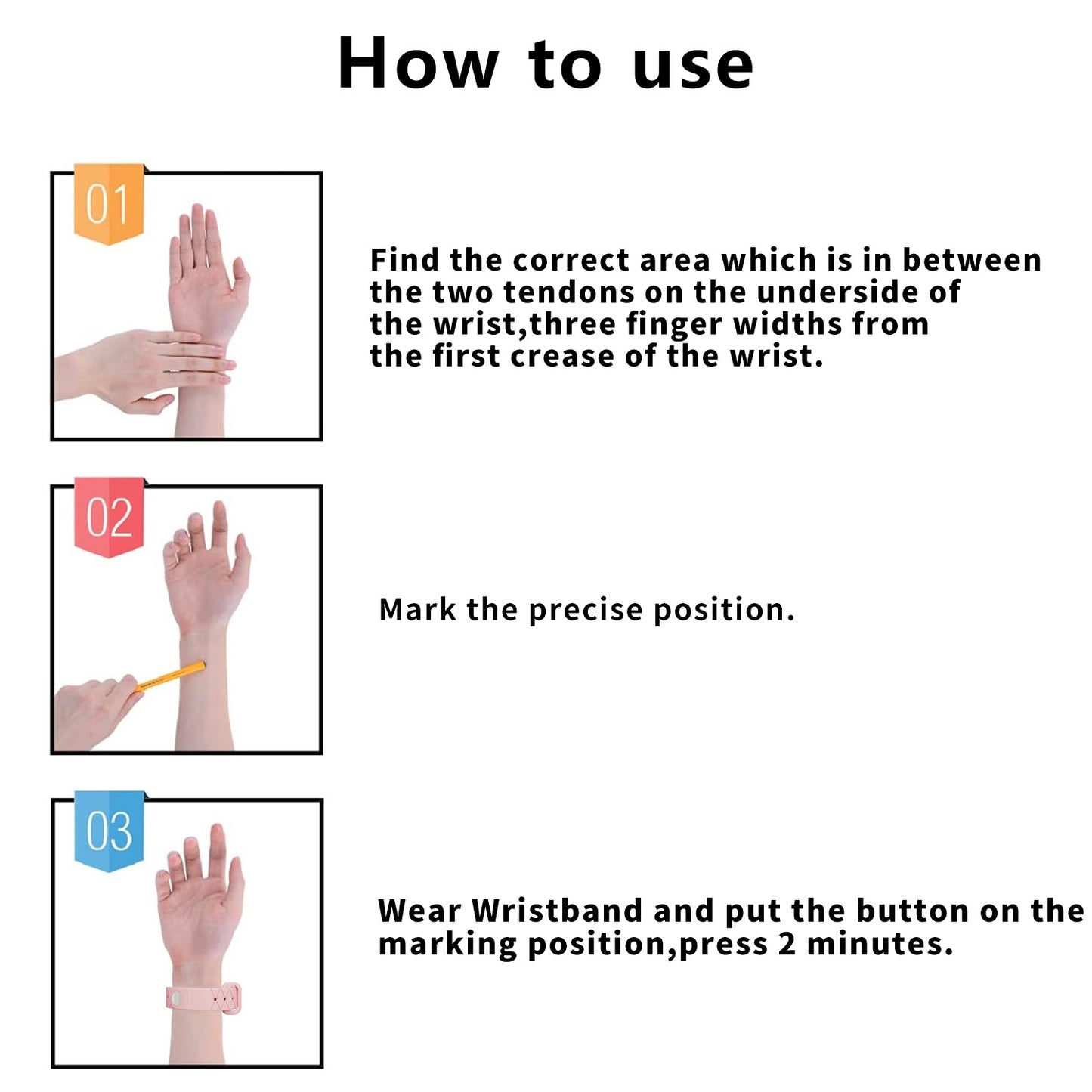 How to use

01

Find the correct area which is in between the two tendons on the underside of the wrist,three finger widths from the first crease of the wrist.

02

Mark the precise position.

03

Wear Wristband and put the button on the marking position,press 2 minutes.