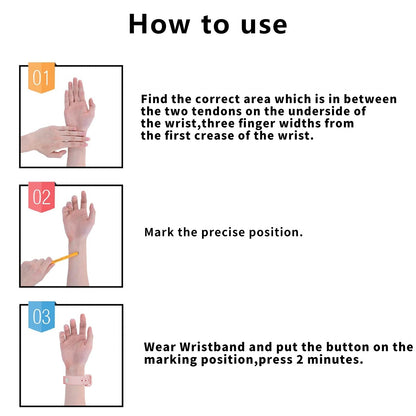 How to use

01

Find the correct area which is in between the two tendons on the underside of the wrist,three finger widths from the first crease of the wrist.

02

Mark the precise position.

03

Wear Wristband and put the button on the marking position,press 2 minutes.