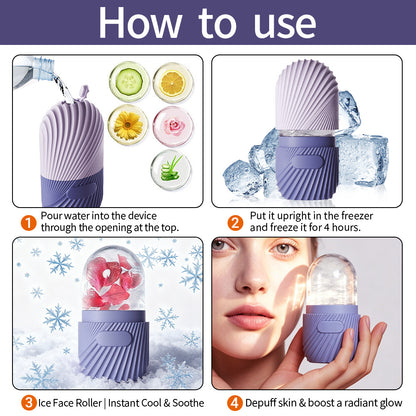 How to use

1 Pour water into the device through the opening at the top.

2 Put it upright in the freezer and freeze it for 4 hours.

3 Ice Face Roller | Instant Cool & Soothe

4 Depuff skin & boost a radiant glow