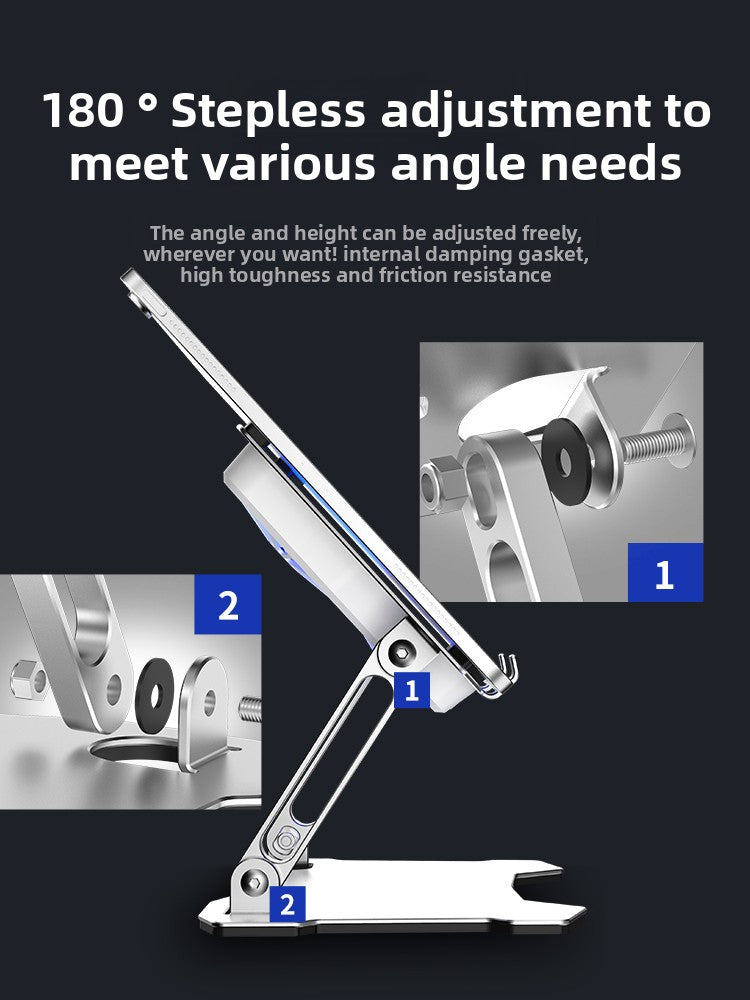 180 ° Stepless adjustment to meet various angle needs

The angle and height can be adjusted freely, wherever you want! internal damping gasket, high toughness and friction resistance

1

2

1

2