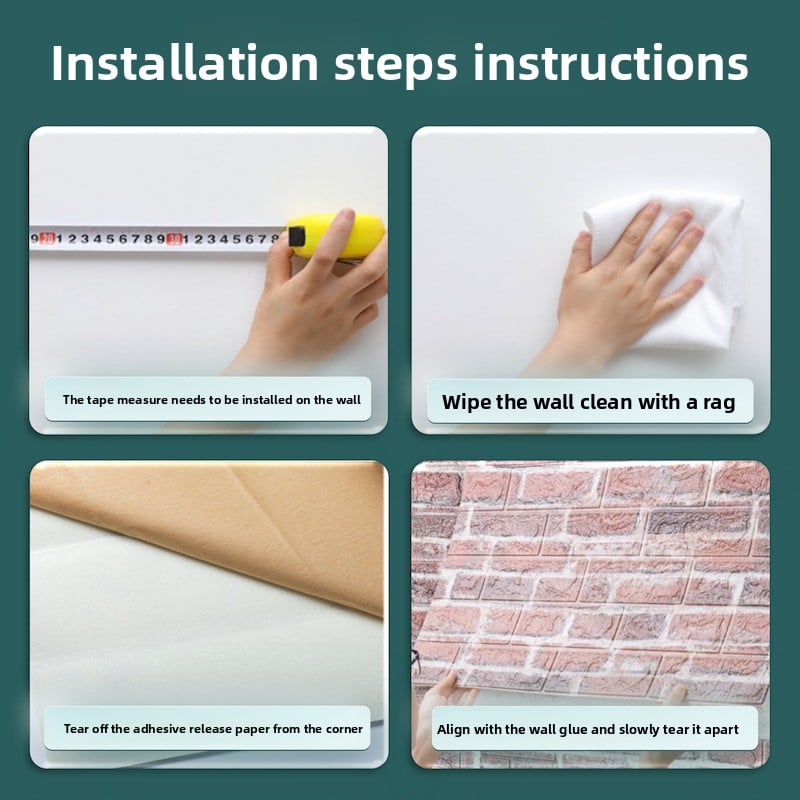 Installation steps instructions

9 20 1 2 3 4 5 6 7 8 9 30 1 2 3 4 5 6 7 8

The tape measure needs to be installed on the wall

Wipe the wall clean with a rag

Tear off the adhesive release paper from the corner

Align with the wall glue and slowly tear it apart