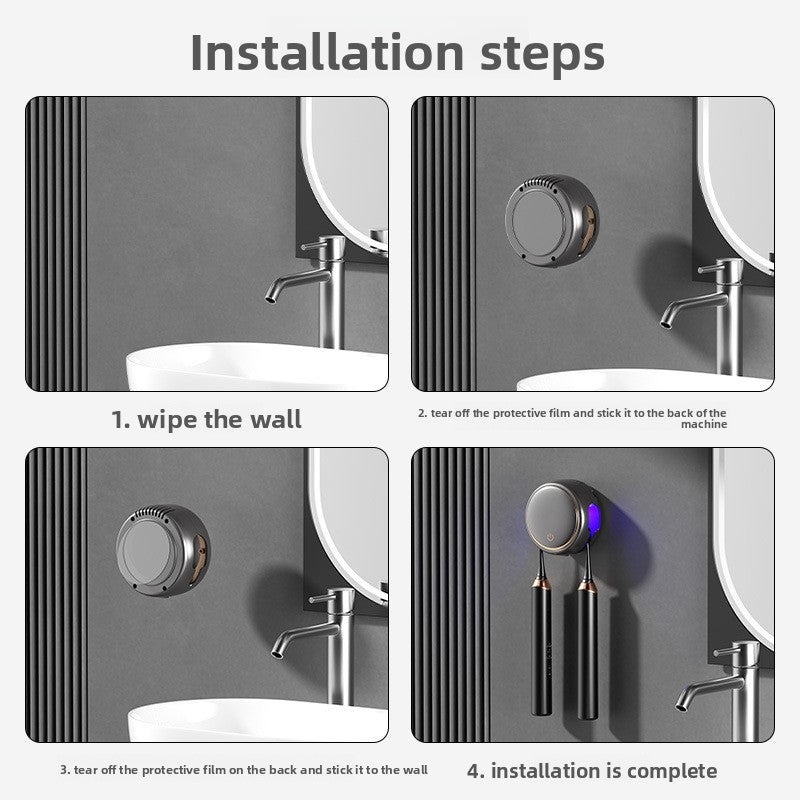 Installation steps

1. wipe the wall

2. tear off the protective film and stick it to the back of the machine

3. tear off the protective film on the back and stick it to the wall

4. installation is complete