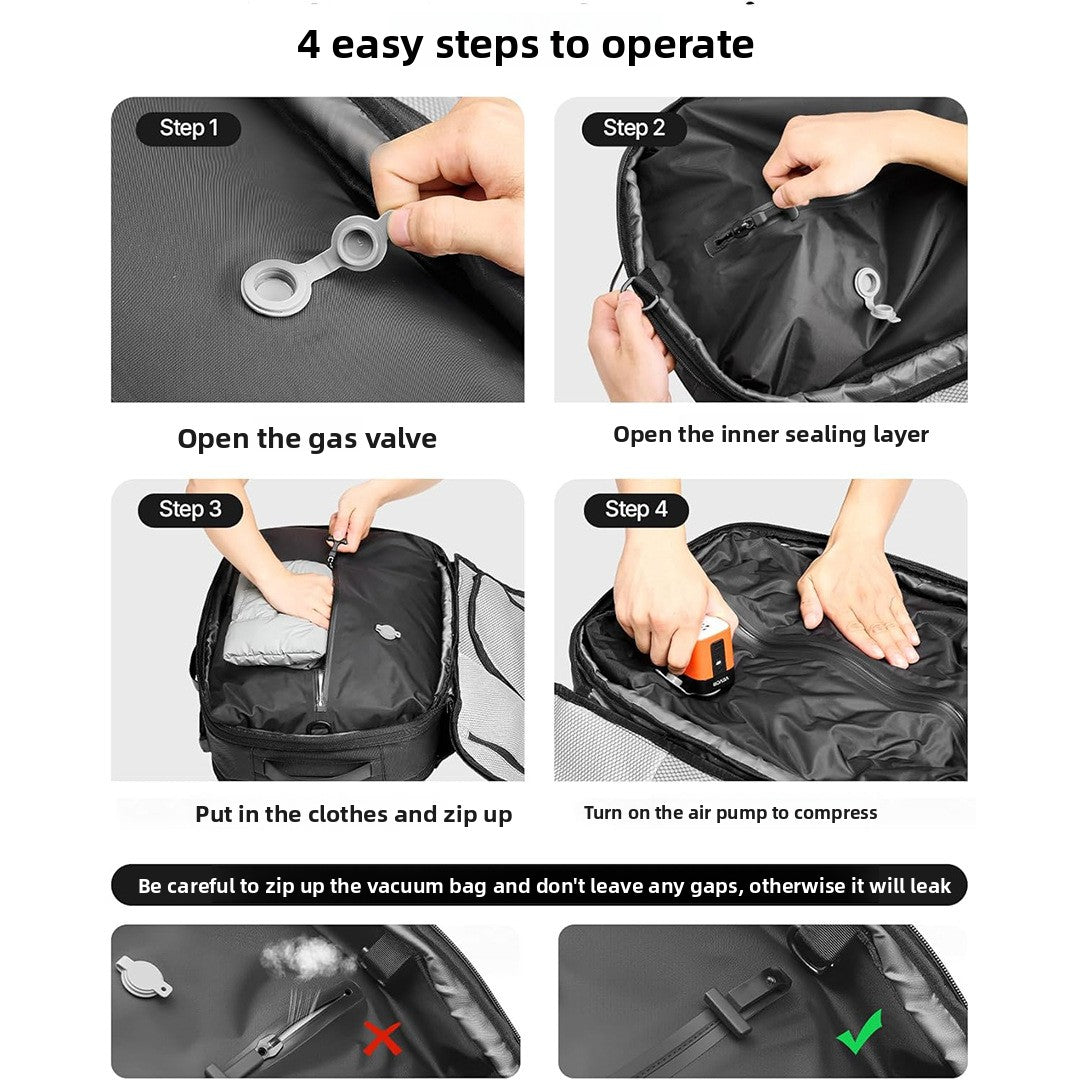 4 easy steps to operate

Step 1

Open the gas valve

Step 2

Open the inner sealing layer

Step 3

Put in the clothes and zip up

Step 4

Turn on the air pump to compress

Be careful to zip up the vacuum bag and don't leave any gaps, otherwise it will leak