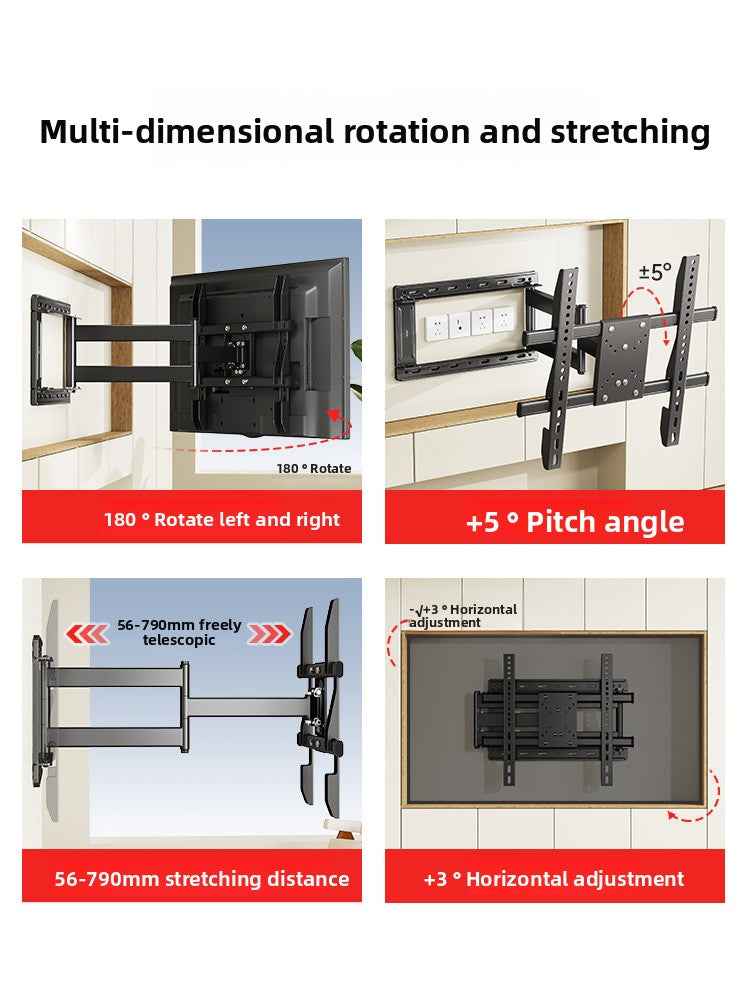 Multi-dimensional rotation and stretching

180 ° Rotate

180 ° Rotate left and right

±5°

+5 ° Pitch angle

56-790mm freely telescopic

56-790mm stretching distance

-√+3 ° Horizontal adjustment

+3 ° Horizontal adjustment