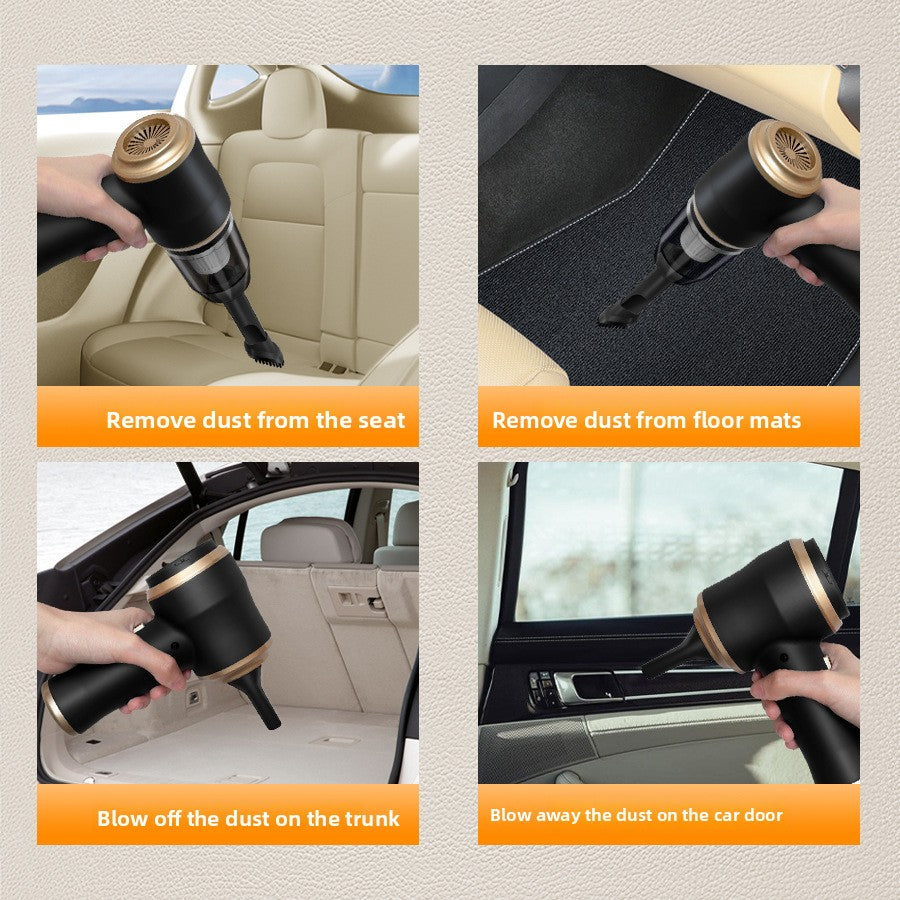 Remove dust from the seat

Remove dust from floor mats

Blow off the dust on the trunk

Blow away the dust on the car door