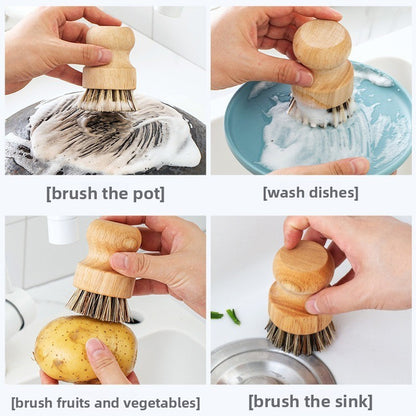 [brush the pot]

[wash dishes]

[brush fruits and vegetables]

[brush the sink]